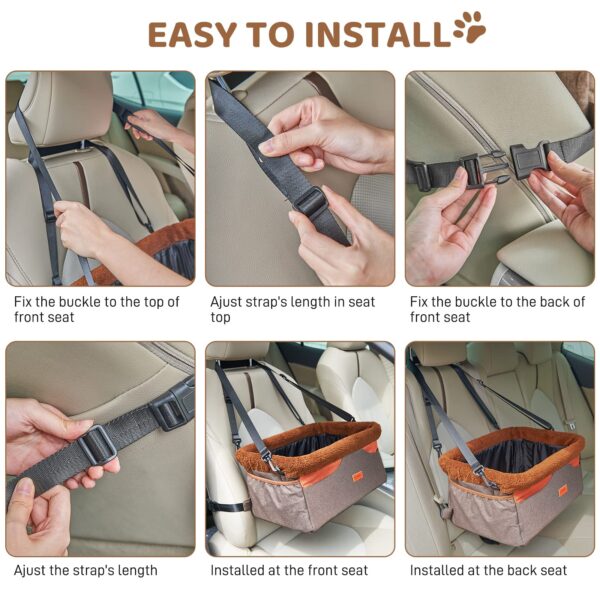 EASY TO INSTALL

Fix the buckle to the top of front seat

Ajust strap's length in seat top

Fix the buckle to the back of front seat

Ajust the strap's length

Installed at the front seat

Installed at the back seat