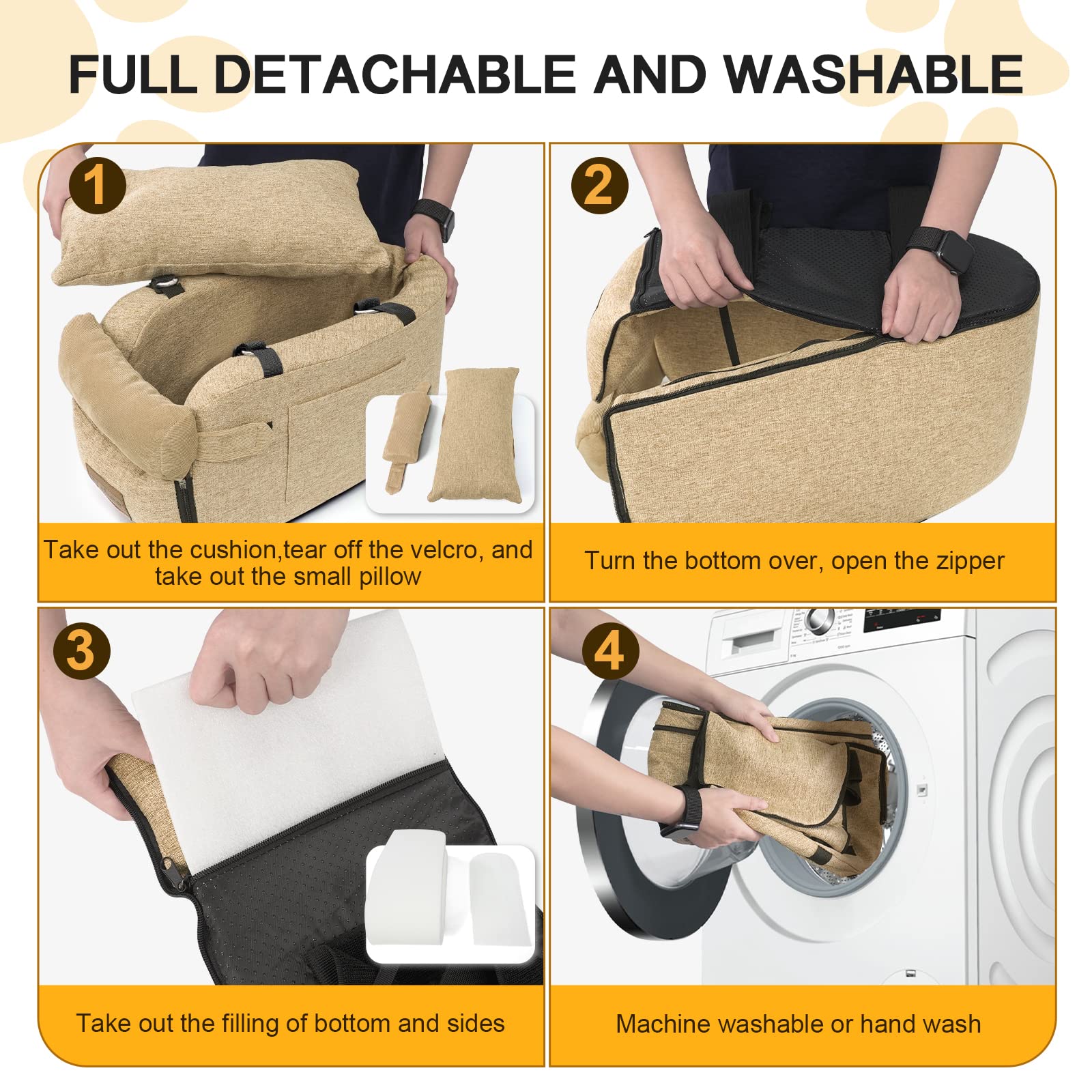 FULL DETACHABLE AND WASHABLE

1

Take out the cushion,tear off the velcro, and take out the small pillow

2

Turn the bottom over, open the zipper

3

Take out the filling of bottom and sides

4

Machine washable or hand wash