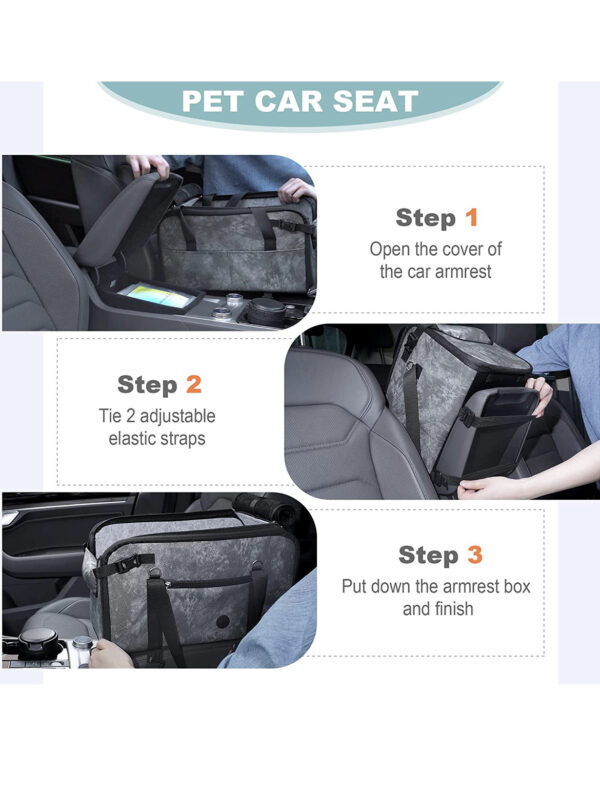 PET CAR SEAT

Step 1
Open the cover of the car armrest

Step 2
Tie 2 adjustable elastic straps

Step 3
Put down the armrest box and finish